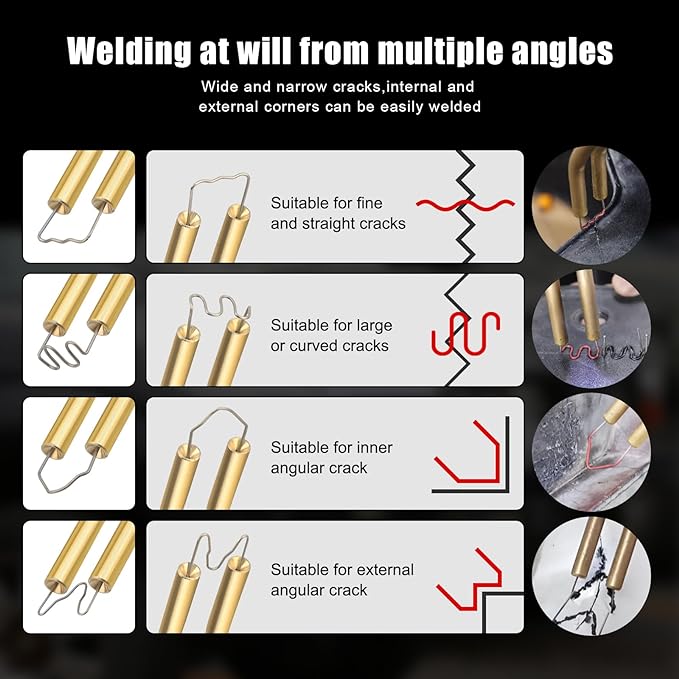 Welding at will from multiple angles

Wide and narrow cracks,internal and external corners can be easily welded

Suitable for fine and straight cracks

Suitable for large or curved cracks

Suitable for inner angular crack

Suitable for external angular crack