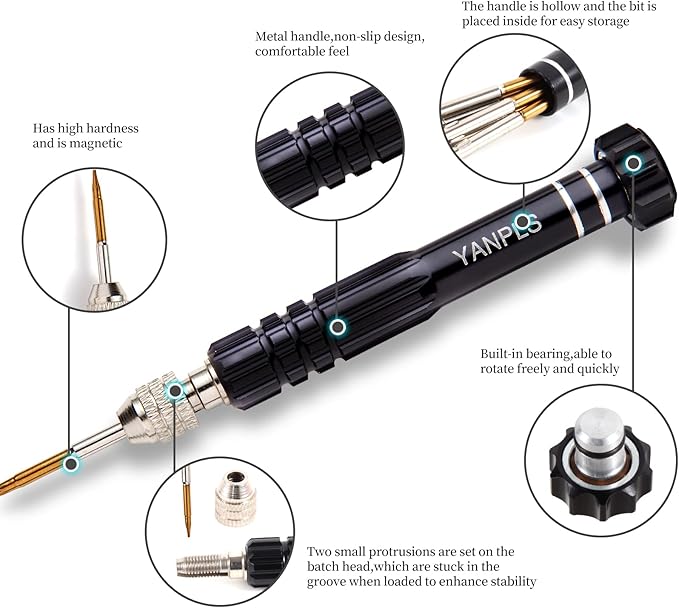 The handle is hollow and the bit is placed inside for easy storage

Metal handle,non-slip design, comfortable feel

Has high hardness and is magnetic

YANPLS

Built-in bearing,able to rotate freely and quickly

Two small protrusions are set on the batch head,which are stuck in the groove when loaded to enhance stability