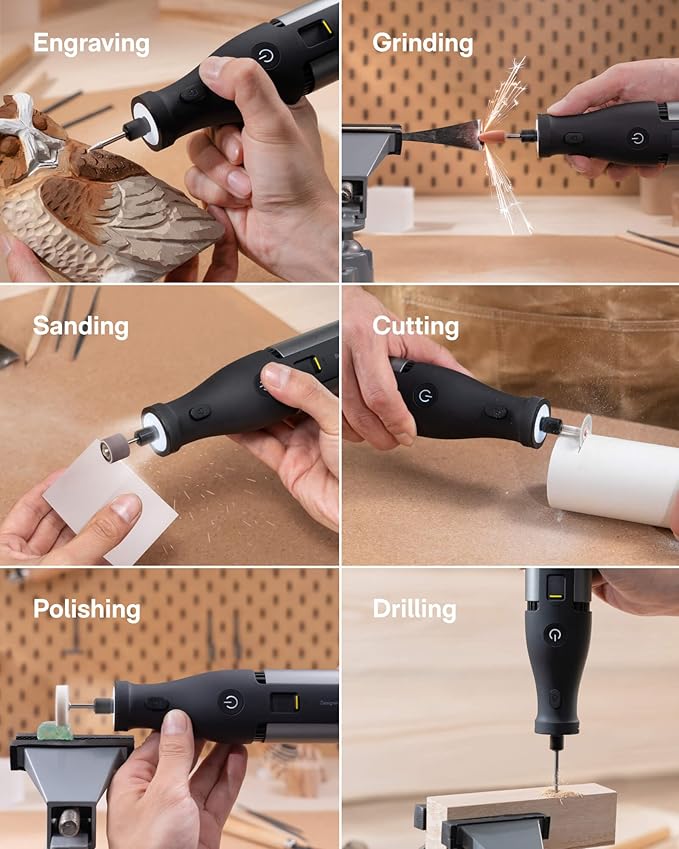 Engraving

Grinding

Sanding

Cutting

Polishing

Drilling