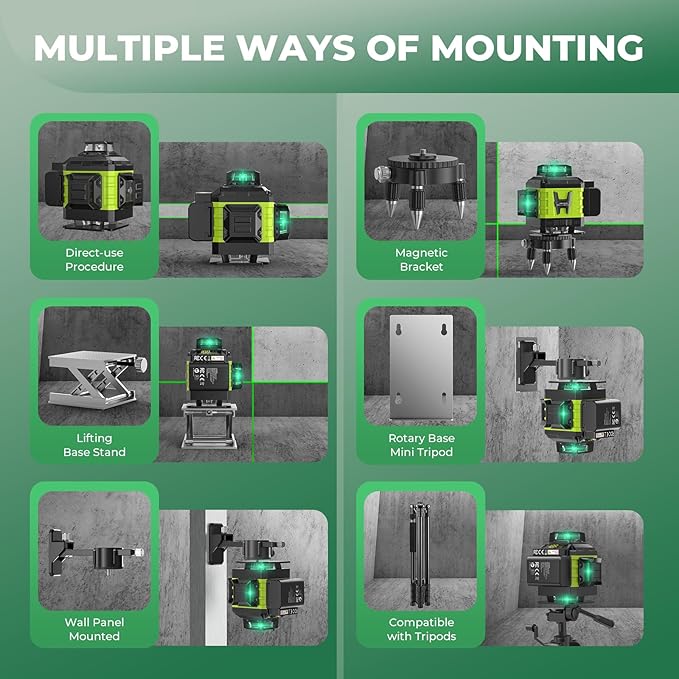 MULTIPLE WAYS OF MOUNTING

Direct-use Procedure

Lifting Base Stand

Wall Panel Mounted

Magnetic Bracket

Rotary Base Mini Tripod

Compatible with Tripods