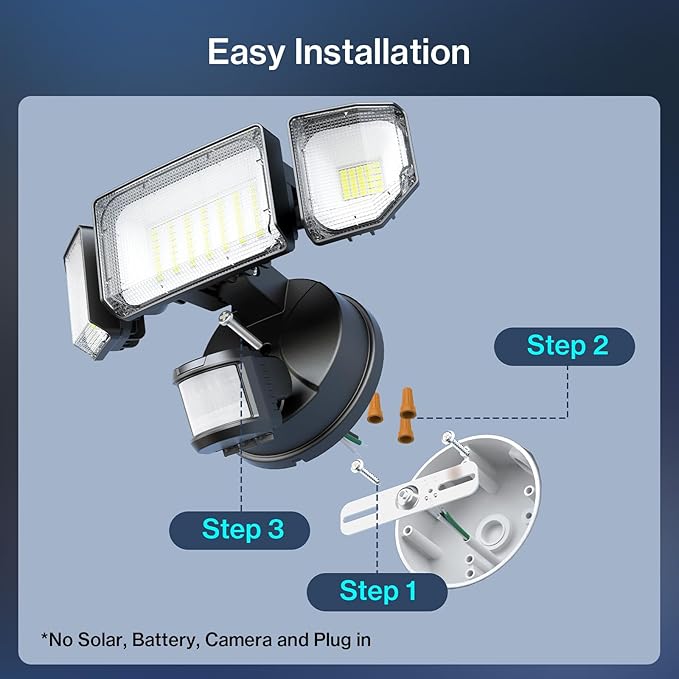 Easy Installation

Step 2

Step 3

Step 1

*No Solar, Battery, Camera and Plug in