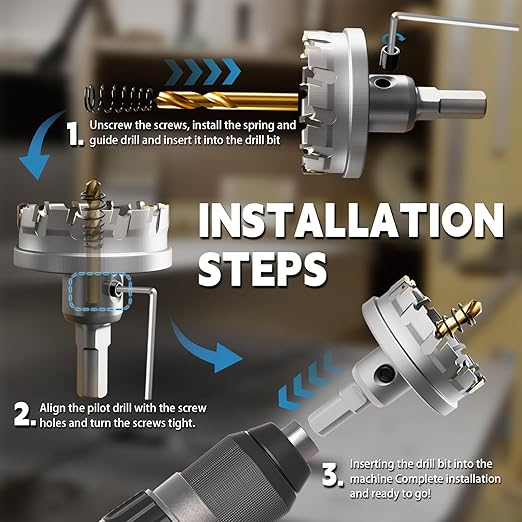 1. Unscrew the screws, install the spring and guide drill and insert it into the drill bit

INSTALLATION STEPS

2. Align the pilot drill with the screw holes and turn the screws tight.

3. Inserting the drill bit into the machine Complete installation and ready to go!