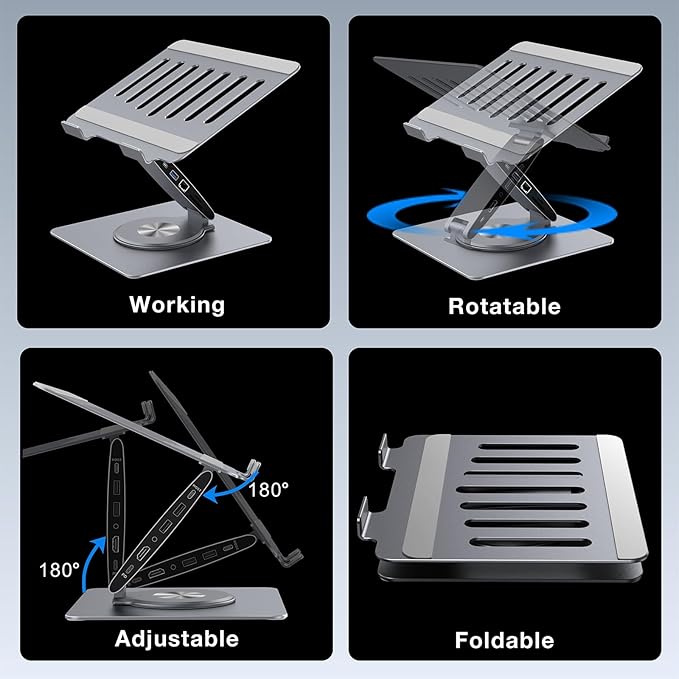 Working

Rotatable

180°

180°

Adjustable

Foldable