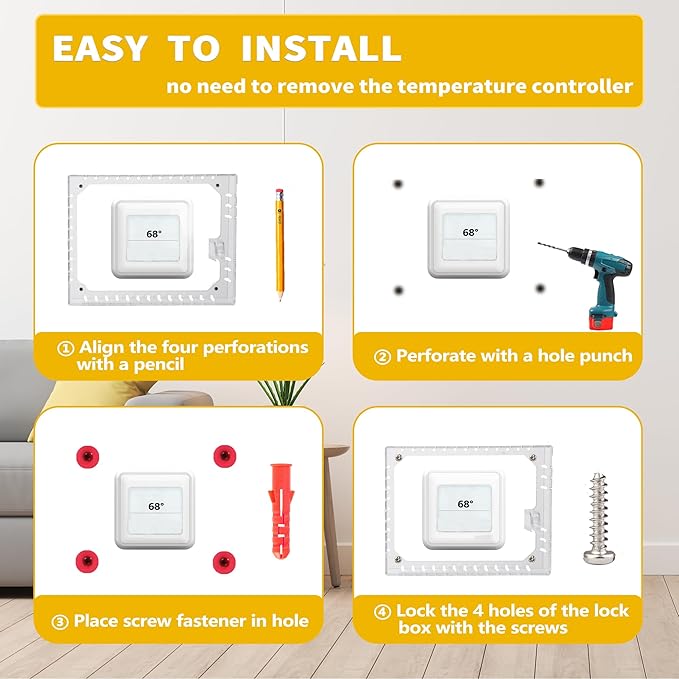 EASY TO INSTALL
no need to remove the temperature controller

68°

① Align the four perforations with a pencil

68°

② Perforate with a hole punch

68°

③ Place screw fastener in hole

68°

④ Lock the 4 holes of the lock box with the screws