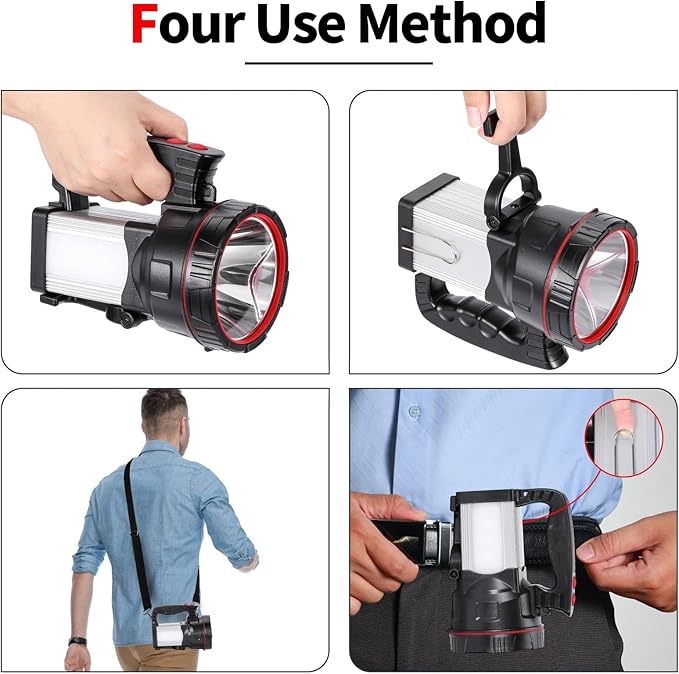 Four Use Method