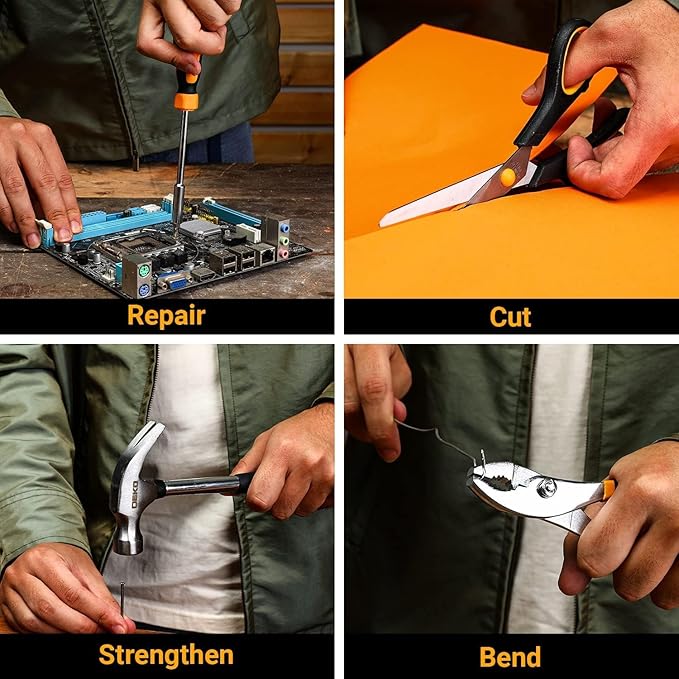 Repair

Cut

DEKO

Strengthen

Bend