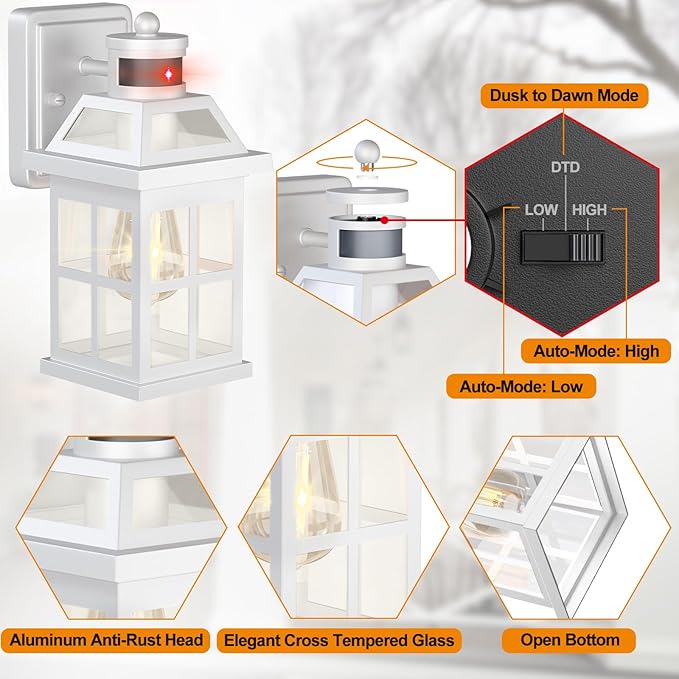 Dusk to Dawn Mode

DTD

LOW HIGH

Auto-Mode: High

Auto-Mode: Low

Aluminum Anti-Rust Head

Elegant Cross Tempered Glass

Open Bottom