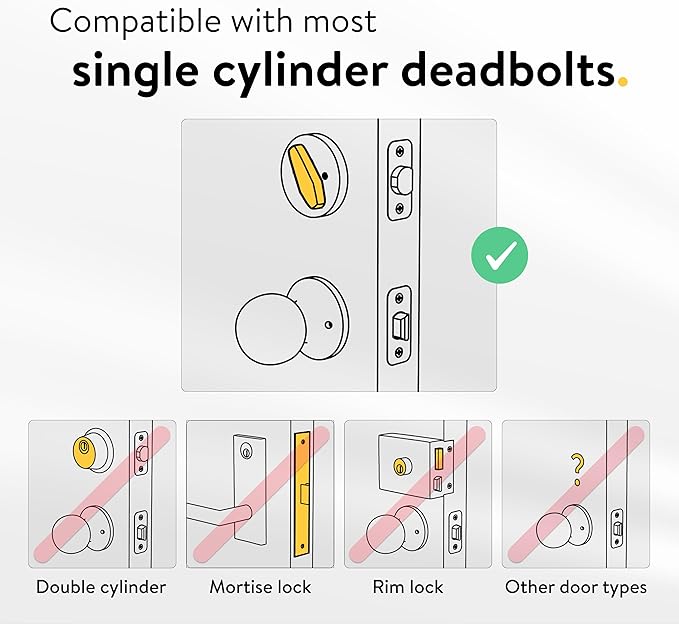 Compatible with most
single cylinder deadbolts.

?

Double cylinder
Mortise lock
Rim lock
Other door types