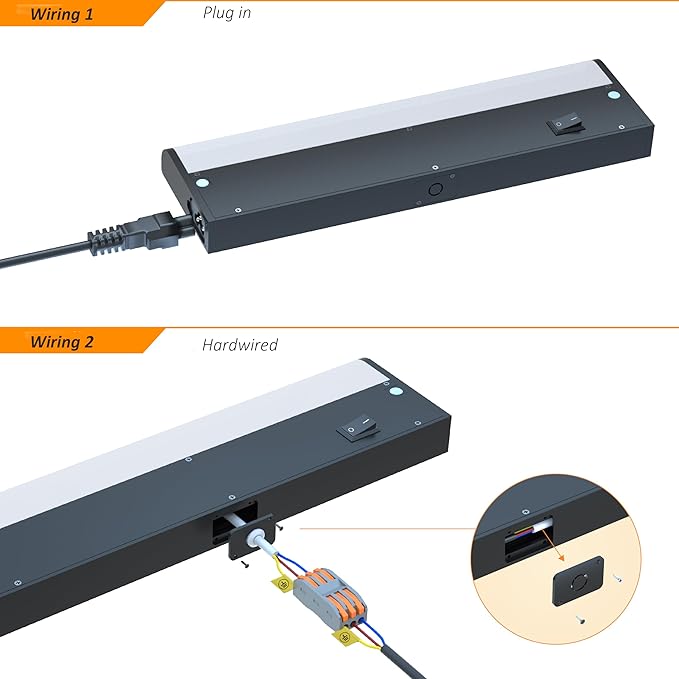 Wiring 1
Plug in

Wiring 2
Hardwired