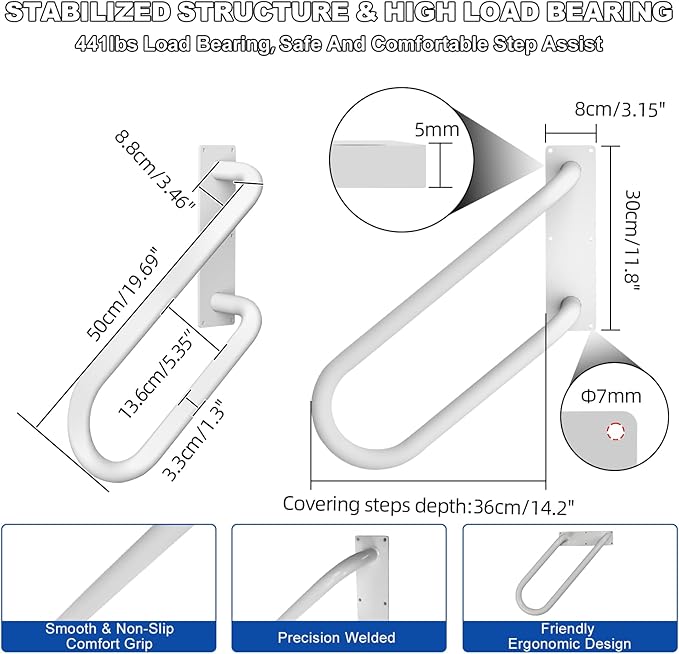 STABILIZED STRUCTURE & HIGH LOAD BEARING

441lbs Load Bearing, Safe And Comfortable Step Assist

8.8cm/3.46"

50cm/19.69"

13.6cm/5.35"

3.3cm/1.3"

5mm

8cm/3.15"

30cm/11.8"

Φ7mm

Covering steps depth:36cm/14.2"

Smooth & Non-Slip Comfort Grip

Precision Welded

Friendly Ergonomic Design