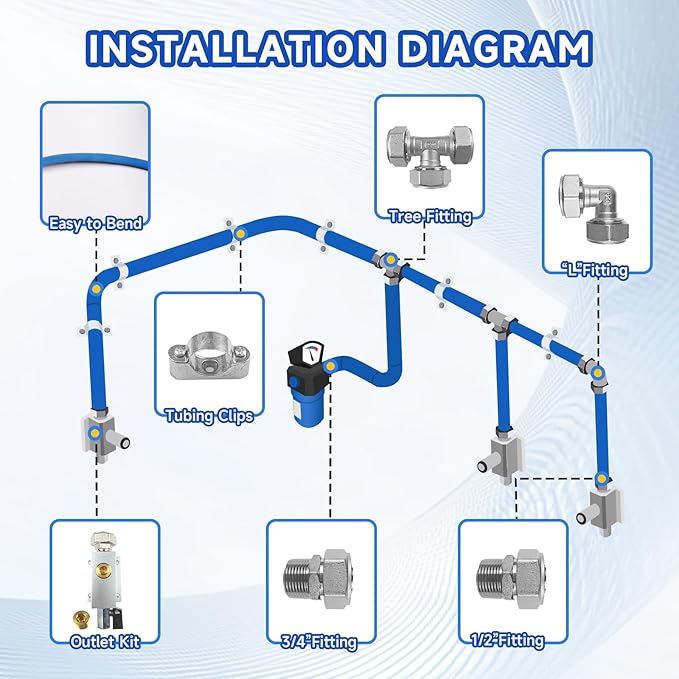 INSTALLATION DIAGRAM

Easy to Bend

Tree Fitting

"L"Fitting

Tubing Clips

Outlet Kit

3/4"Fitting

1/2"Fitting