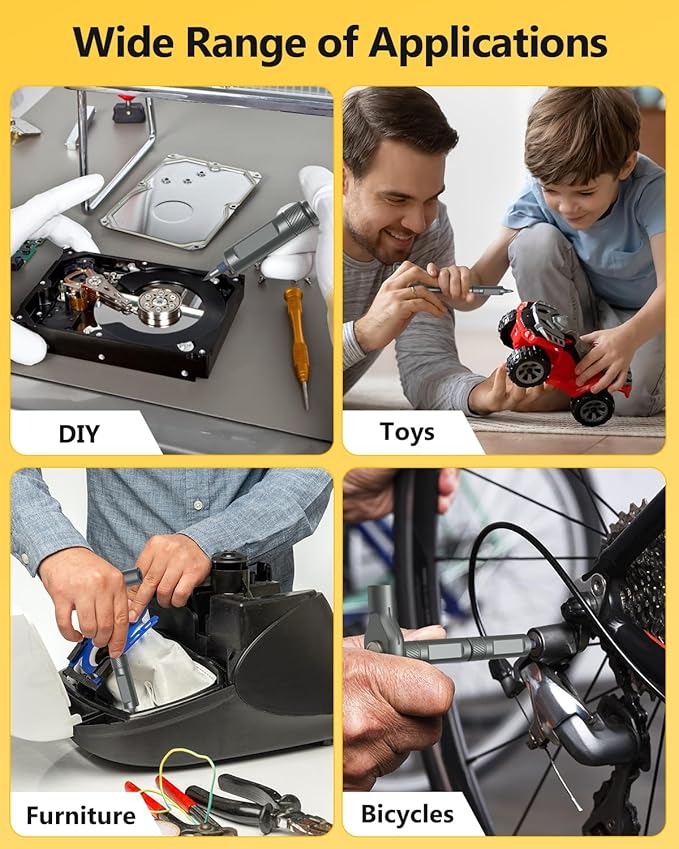 Wide Range of Applications

DIY

Toys

Furniture

Bicycles