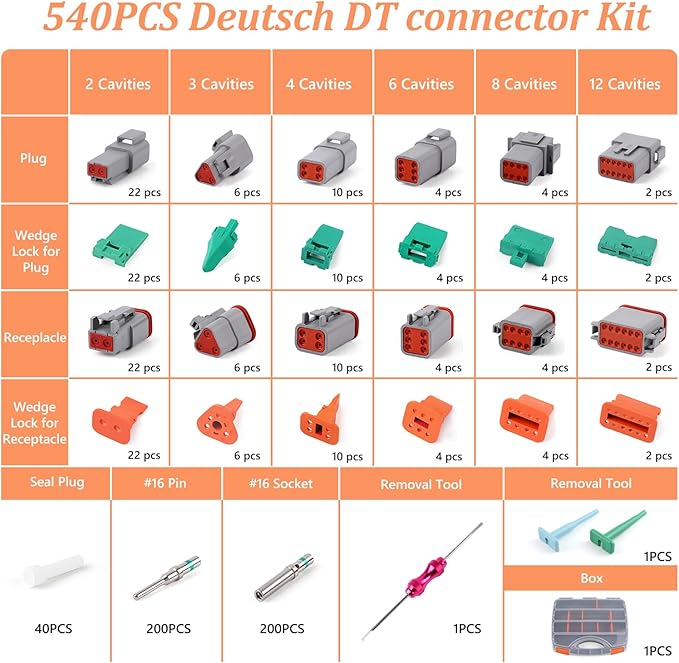 540PCS Deutsch DT connector Kit

| | 2 Cavities | 3 Cavities | 4 Cavities | 6 Cavities | 8 Cavities | 12 Cavities |
|---|---|---|---|---|---|---|
| Plug | 22 pcs | 6 pcs | 10 pcs | 4 pcs | 4 pcs | 2 pcs |
| Wedge Lock for Plug | 22 pcs | 6 pcs | 10 pcs | 4 pcs | 4 pcs | 2 pcs |
| Receplacle | 22 pcs | 6 pcs | 10 pcs | 4 pcs | 4 pcs | 2 pcs |
| Wedge Lock for Receptacle | 22 pcs | 6 pcs | 10 pcs | 4 pcs | 4 pcs | 2 pcs |

| Seal Plug | #16 Pin | #16 Socket | Removal Tool | Removal Tool |
|---|---|---|---|---|
| 40PCS | 200PCS | 200PCS | 1PCS | 1PCS |

Box

1PCS