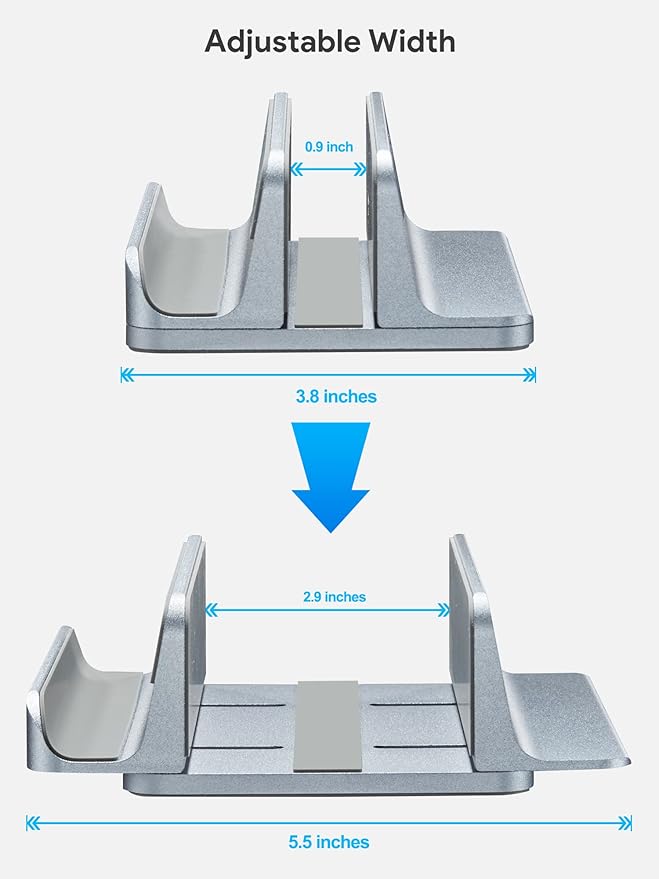 Adjustable Width

0.9 inch

3.8 inches

2.9 inches

5.5 inches