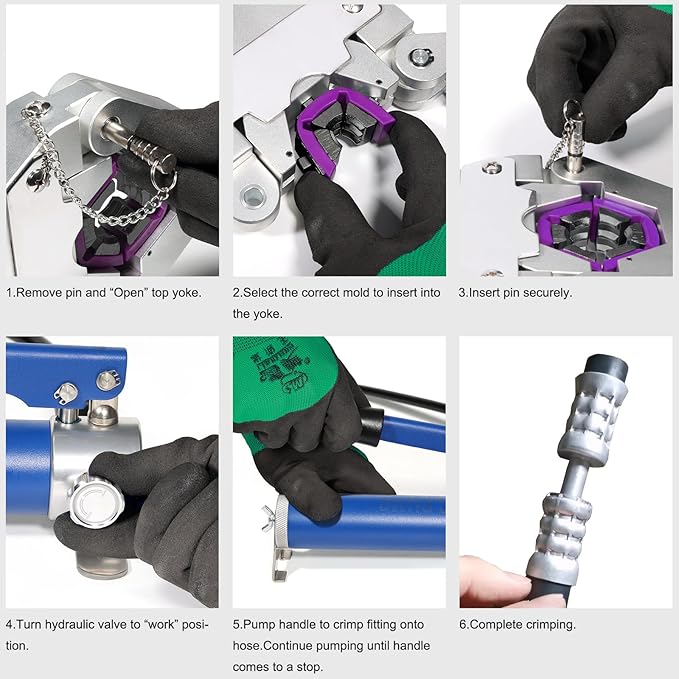 1.Remove pin and "Open" top yoke.

2.Select the correct mold to insert into the yoke.

3.Insert pin securely.

4.Turn hydraulic valve to "work" position.

5.Pump handle to crimp fitting onto hose.Continue pumping until handle comes to a stop.

6.Complete crimping.