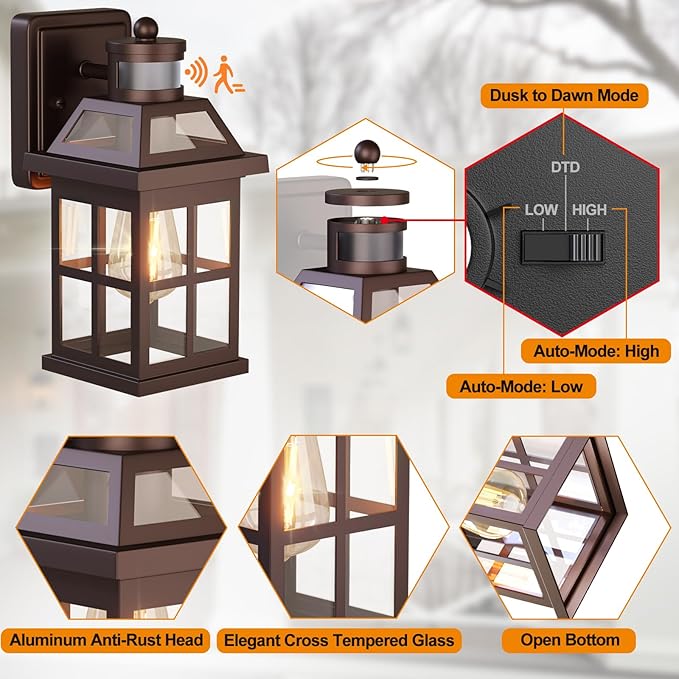 Dusk to Dawn Mode

DTD

LOW HIGH

Auto-Mode: High

Auto-Mode: Low

Aluminum Anti-Rust Head

Elegant Cross Tempered Glass

Open Bottom