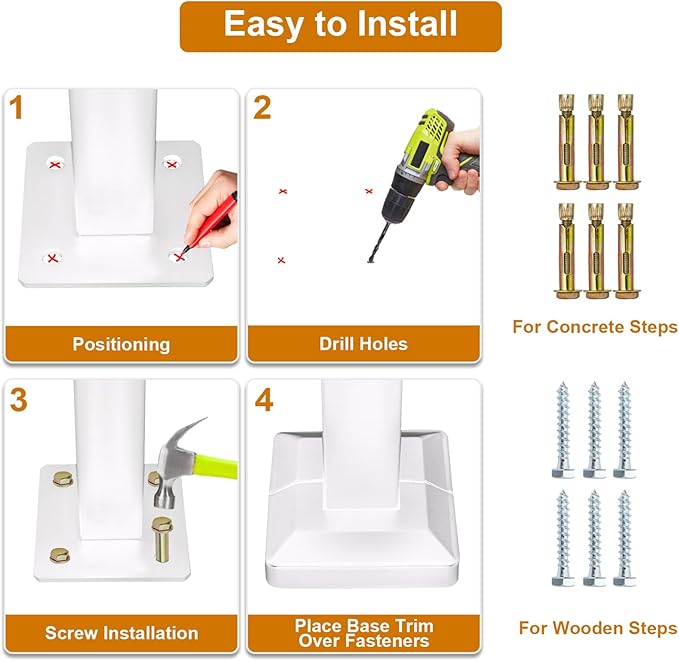 Easy to Install

1

Positioning

2

Drill Holes

For Concrete Steps

3

Screw Installation

4

Place Base Trim Over Fasteners

For Wooden Steps