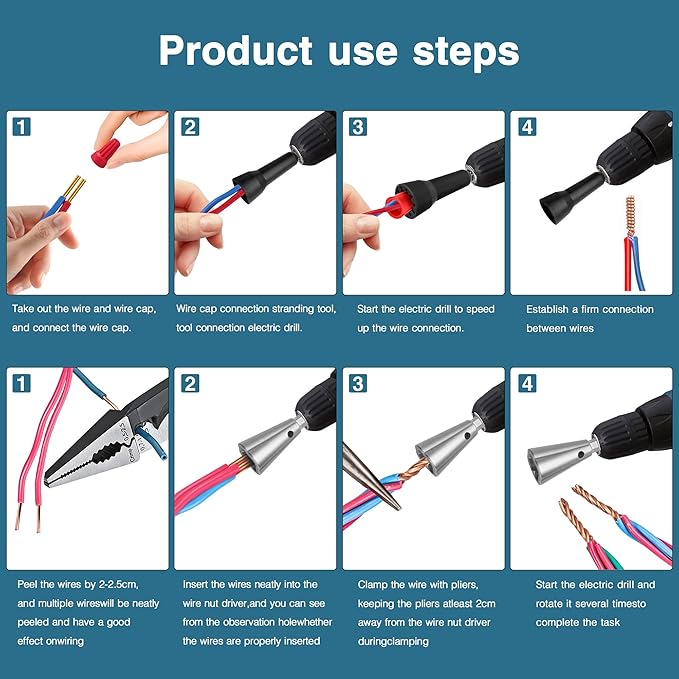 Product use steps

1

Take out the wire and wire cap, and connect the wire cap.

2

Wire cap connection stranding tool, tool connection electric drill.

3

Start the electric drill to speed up the wire connection.

4

Establish a firm connection between wires

1

Peel the wires by 2-2.5cm, and multiple wireswill be neatly peeled and have a good effect onwiring

2

Insert the wires neatly into the wire nut driver,and you can see from the observation holewhether the wires are properly inserted

3

Clamp the wire with pliers, keeping the pliers atleast 2cm away from the wire nut driver duringclamping

4

Start the electric drill and rotate it several timesto complete the task