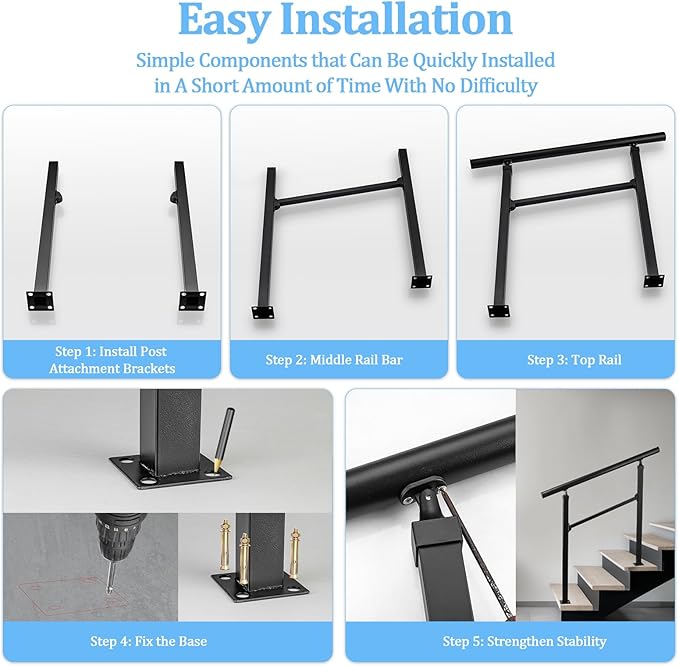 Easy Installation

Simple Components that Can Be Quickly Installed in A Short Amount of Time With No Difficulty

Step 1: Install Post Attachment Brackets

Step 2: Middle Rail Bar

Step 3: Top Rail

Step 4: Fix the Base

Step 5: Strengthen Stability