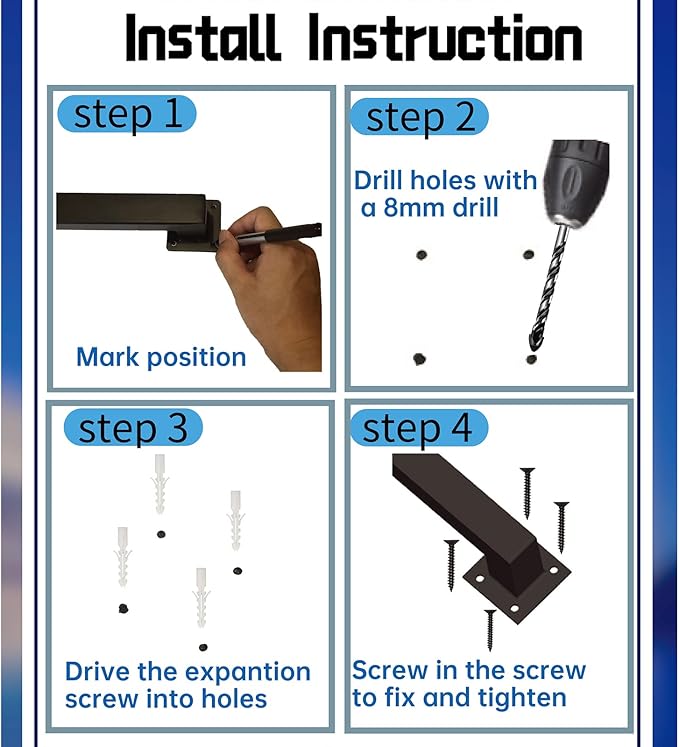 Install Instruction

step 1

Mark position

step 2

Drill holes with a 8mm drill

step 3

Drive the expantion screw into holes

step 4

Screw in the screw to fix and tighten