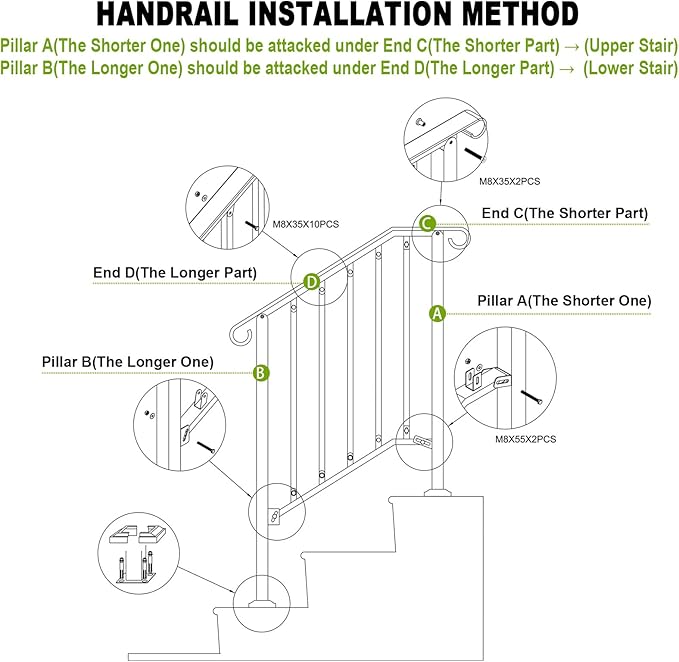 HANDRAIL INSTALLATION METHOD

Pillar A(The Shorter One) should be attacked under End C(The Shorter Part) → (Upper Stair)
Pillar B(The Longer One) should be attacked under End D(The Longer Part) → (Lower Stair)

M8X35X2PCS

M8X35X10PCS

End C(The Shorter Part)

C

End D(The Longer Part)

D

Pillar A(The Shorter One)

A

Pillar B(The Longer One)

B

M8X55X2PCS