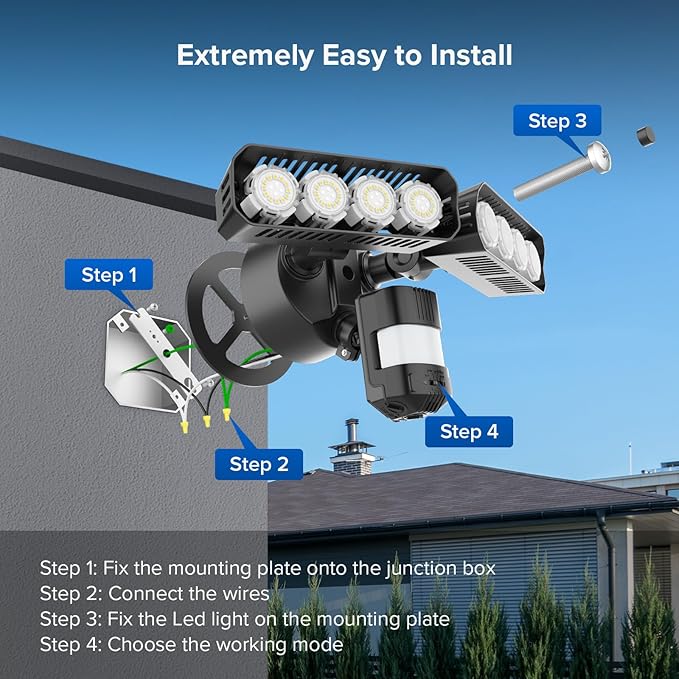 Extremely Easy to Install

Step 3

Step 1

Step 4

Step 2

Step 1: Fix the mounting plate onto the junction box
Step 2: Connect the wires
Step 3: Fix the Led light on the mounting plate
Step 4: Choose the working mode