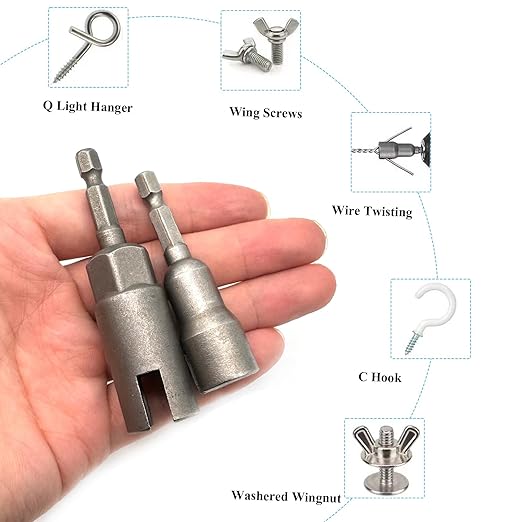 Q Light Hanger

Wing Screws

Wire Twisting

C Hook

Washered Wingnut