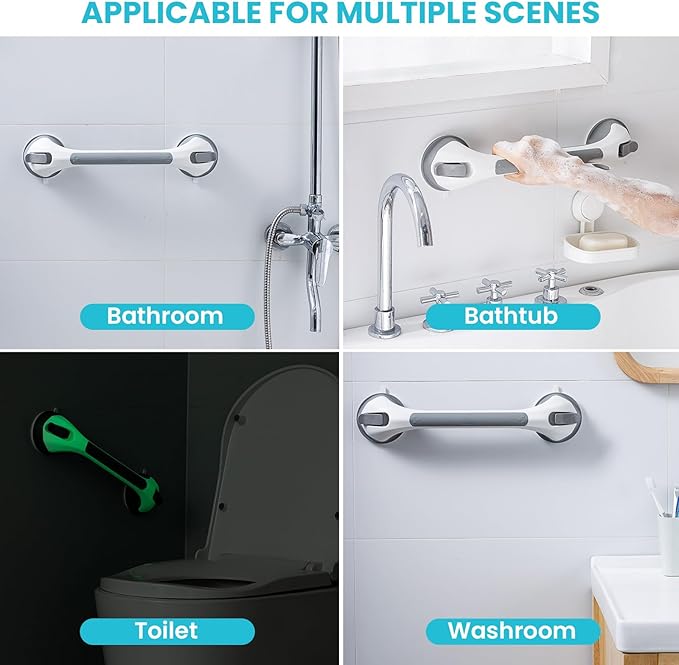 APPLICABLE FOR MULTIPLE SCENES

Bathroom

Bathtub

Toilet

Washroom