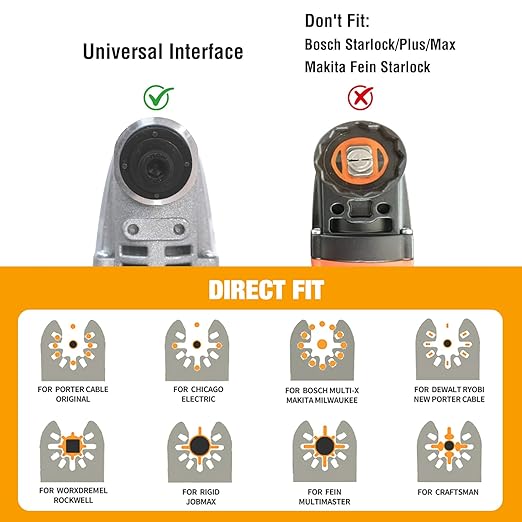 Universal Interface

Don't Fit:
Bosch Starlock/Plus/Max
Makita Fein Starlock

DIRECT FIT

FOR PORTER CABLE ORIGINAL

FOR CHICAGO ELECTRIC

FOR BOSCH MULTI-X MAKITA MILWAUKEE

FOR DEWALT RYOBI NEW PORTER CABLE

FOR WORXDREMEL ROCKWELL

FOR RIGID JOBMAX

FOR FEIN MULTIMASTER

FOR CRAFTSMAN