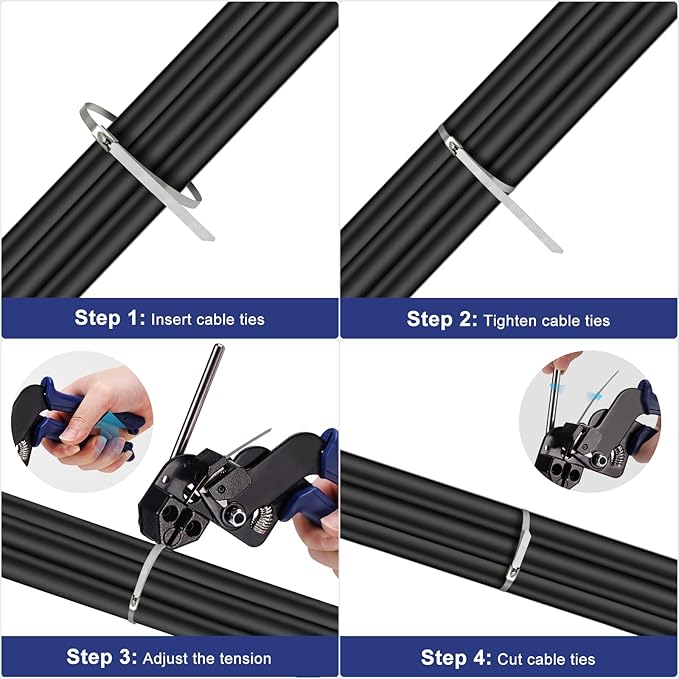 Step 1: Insert cable ties

Step 2: Tighten cable ties

Step 3: Adjust the tension

Step 4: Cut cable ties