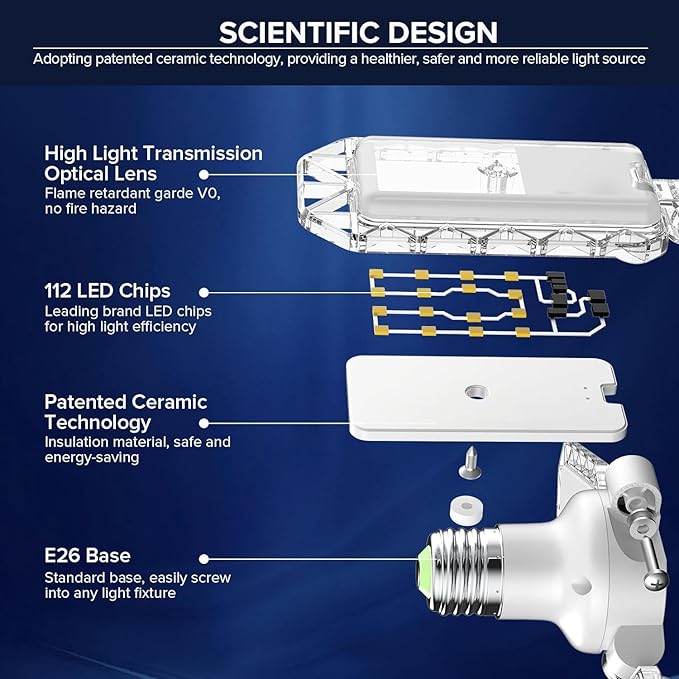 SCIENTIFIC DESIGN

Adopting patented ceramic technology, providing a healthier, safer and more reliable light source

High Light Transmission Optical Lens
Flame retardant garde V0, no fire hazard

112 LED Chips
Leading brand LED chips for high light efficiency

Patented Ceramic Technology
Insulation material, safe and energy-saving

E26 Base
Standard base, easily screw into any light fixture