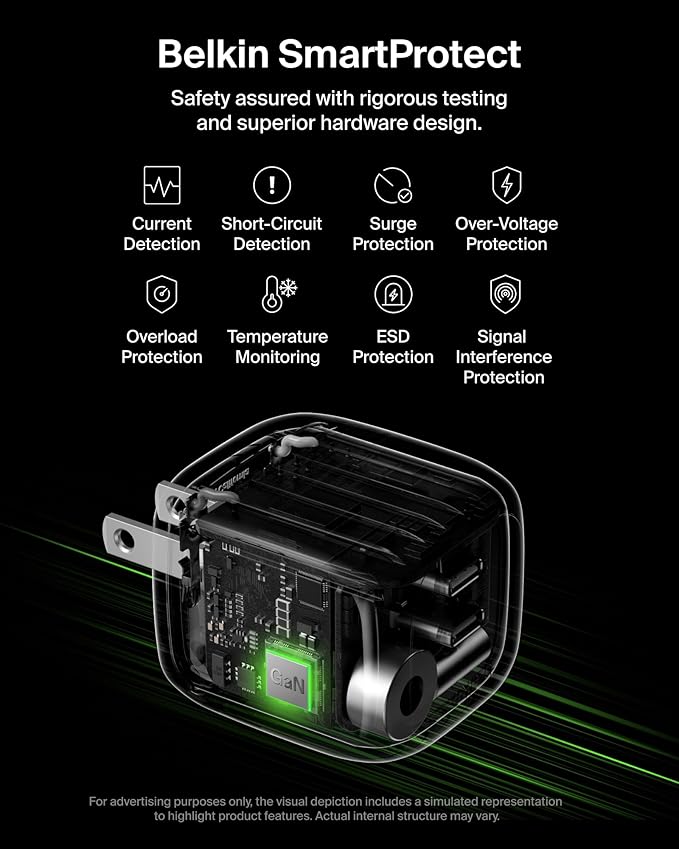 Belkin SmartProtect

Safety assured with rigorous testing and superior hardware design.

Current Detection

Short-Circuit Detection

Surge Protection

Over-Voltage Protection

Overload Protection

Temperature Monitoring

ESD Protection

Signal Interference Protection

GaN

For advertising purposes only, the visual depiction includes a simulated representation to highlight product features. Actual internal structure may vary.