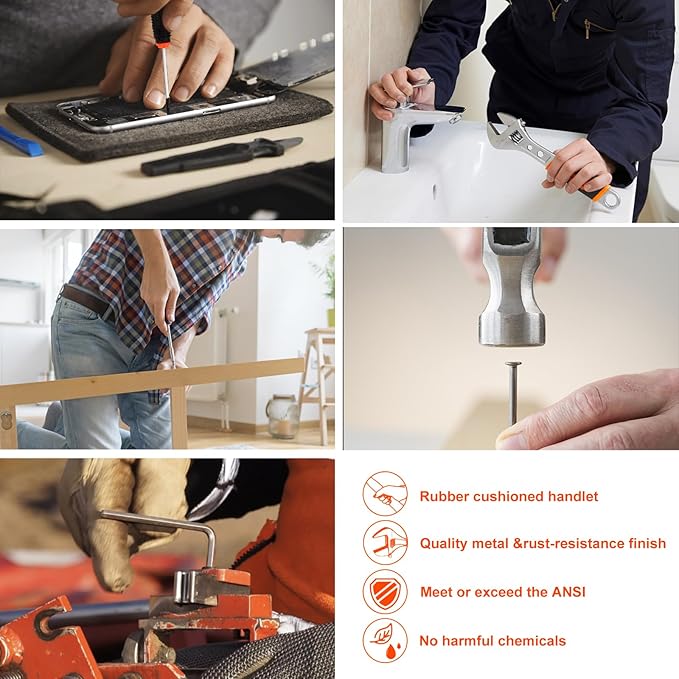 Rubber cushioned handlet

Quality metal &rust-resistance finish

Meet or exceed the ANSI

No harmful chemicals