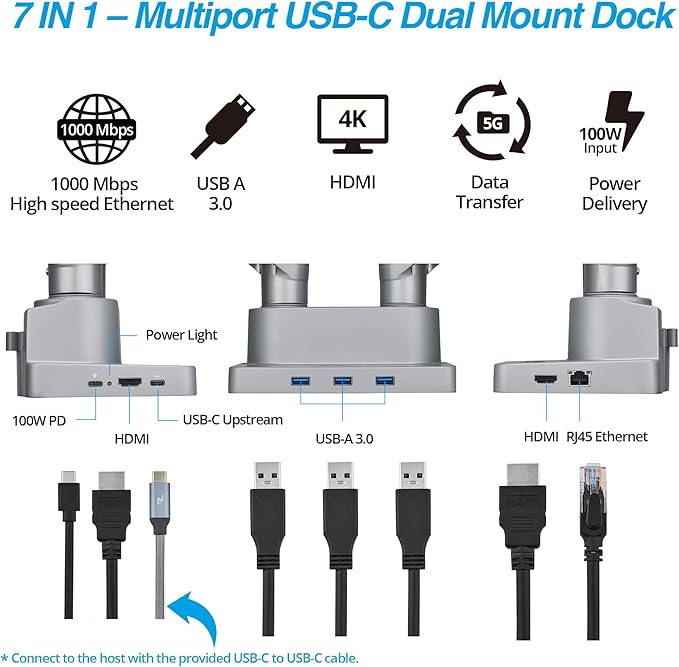 7 IN 1 – Multiport USB-C Dual Mount Dock

1000 Mbps

1000 Mbps High speed Ethernet

USB A 3.0

4K

HDMI

5G

Data Transfer

100W Input

Power Delivery

Power Light

100W PD

HDMI

USB-C Upstream

USB-A 3.0

HDMI

RJ45 Ethernet

* Connect to the host with the provided USB-C to USB-C cable.