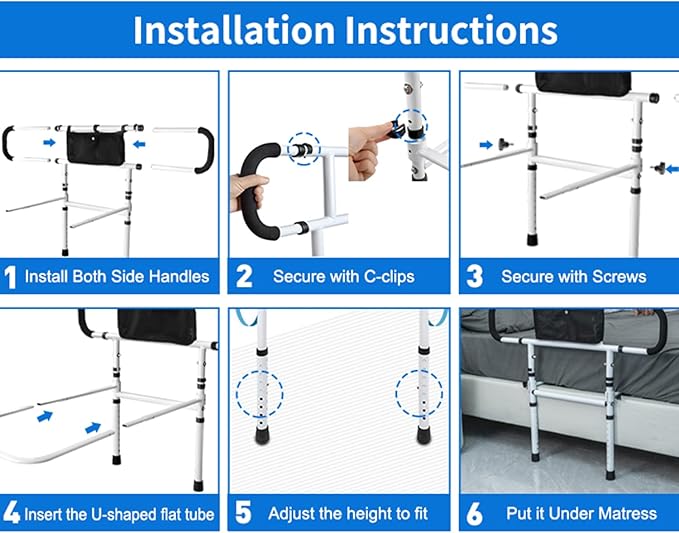 Installation Instructions

1 Install Both Side Handles

2 Secure with C-clips

3 Secure with Screws

4 Insert the U-shaped flat tube

5 Adjust the height to fit

6 Put it Under Matress