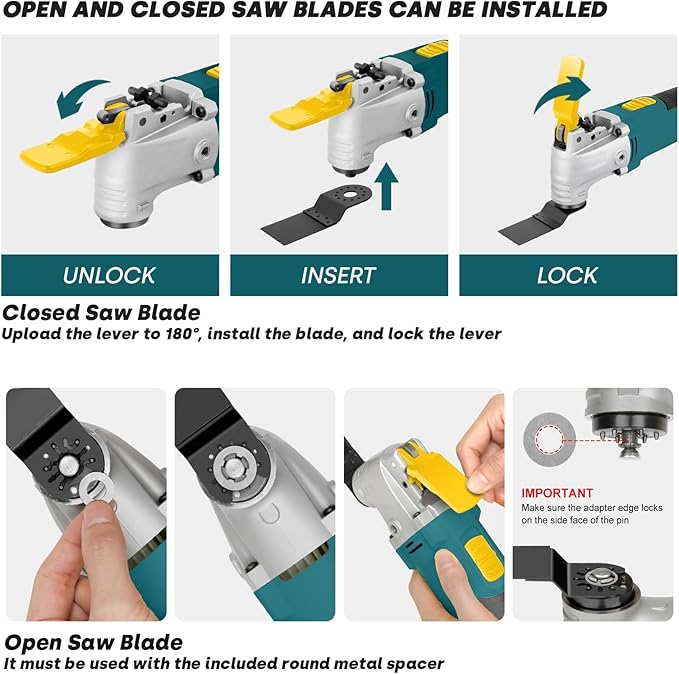 OPEN AND CLOSED SAW BLADES CAN BE INSTALLED

UNLOCK

INSERT

LOCK

Closed Saw Blade
Upload the lever to 180°, install the blade, and lock the lever

IMPORTANT
Make sure the adapter edge locks on the side face of the pin

Open Saw Blade
It must be used with the included round metal spacer