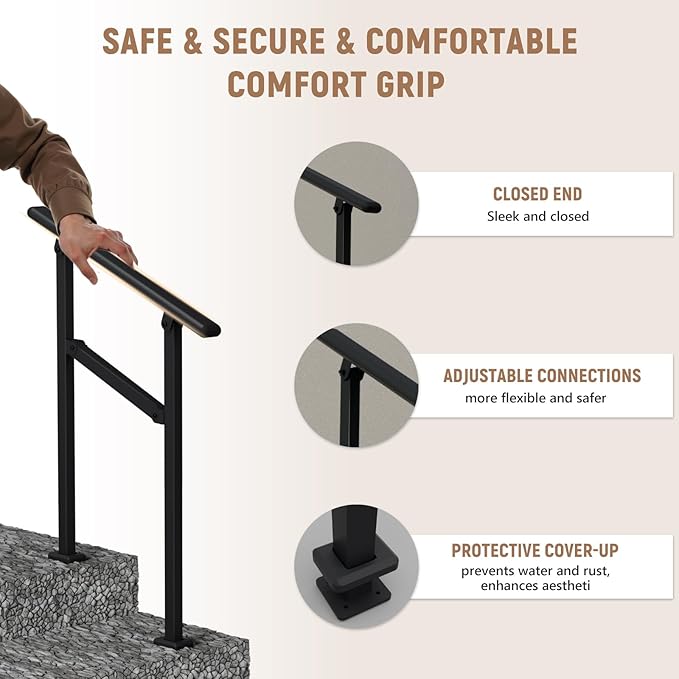 SAFE & SECURE & COMFORTABLE
COMFORT GRIP

CLOSED END
Sleek and closed

ADJUSTABLE CONNECTIONS
more flexible and safer

PROTECTIVE COVER-UP
prevents water and rust, enhances aestheti