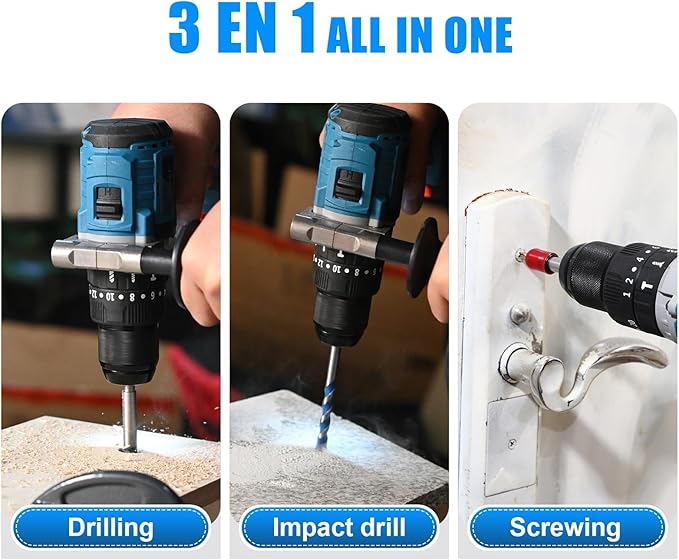 3 EN 1 ALL IN ONE

Drilling

Impact drill

Screwing