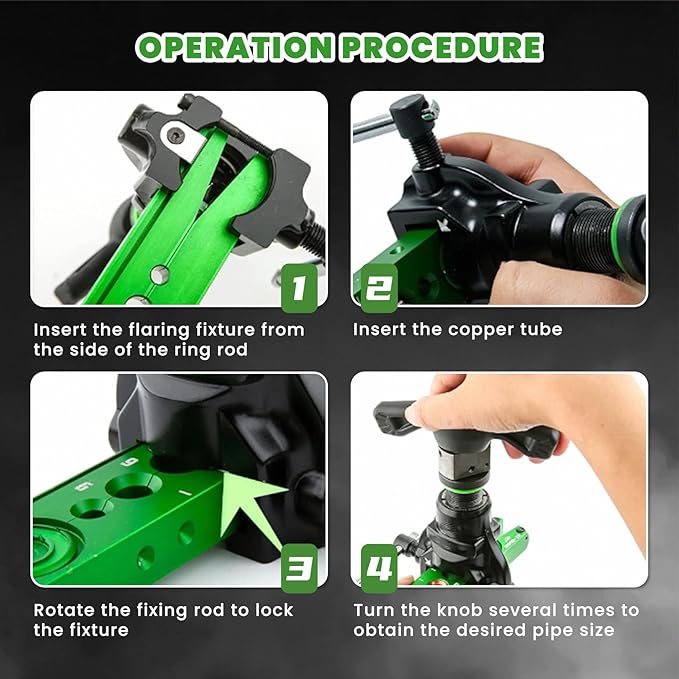 OPERATION PROCEDURE

1

Insert the flaring fixture from the side of the ring rod

2

Insert the copper tube

3

Rotate the fixing rod to lock the fixture

4

Turn the knob several times to obtain the desired pipe size