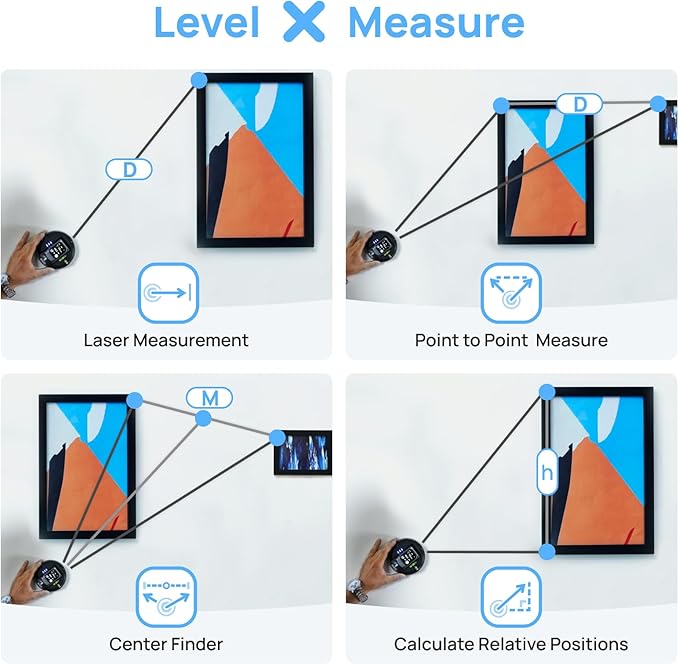 Level ✕ Measure

D

Laser Measurement

D

Point to Point Measure

M

Center Finder

h

Calculate Relative Positions