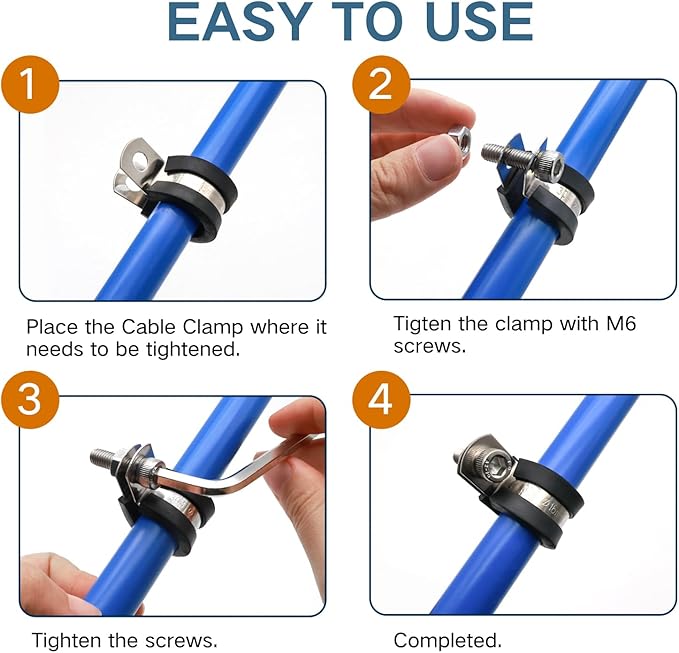 EASY TO USE

1

Place the Cable Clamp where it needs to be tightened.

2

Tigten the clamp with M6 screws.

3

Tighten the screws.

4

Completed.