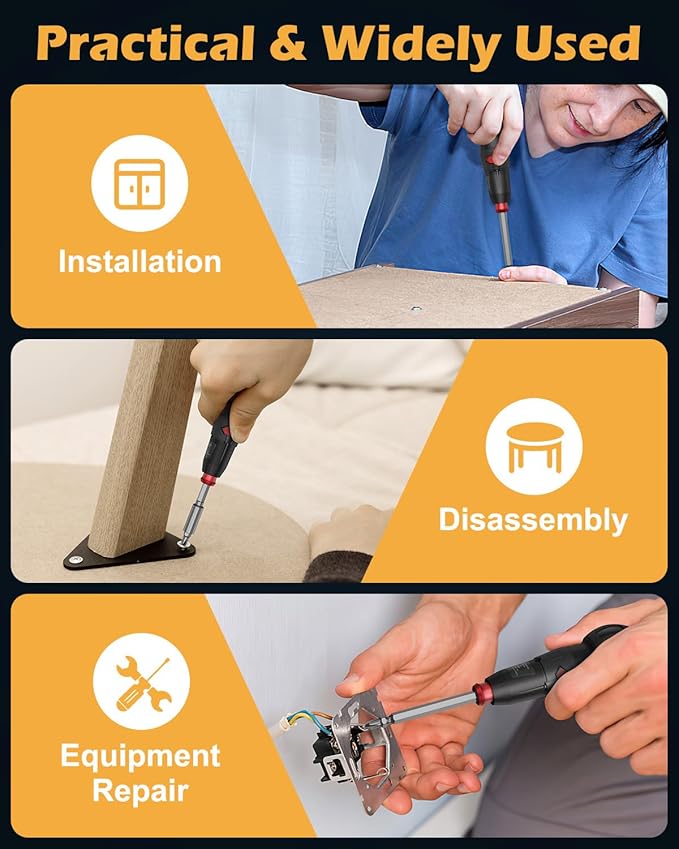 Practical & Widely Used

Installation

Disassembly

Equipment Repair