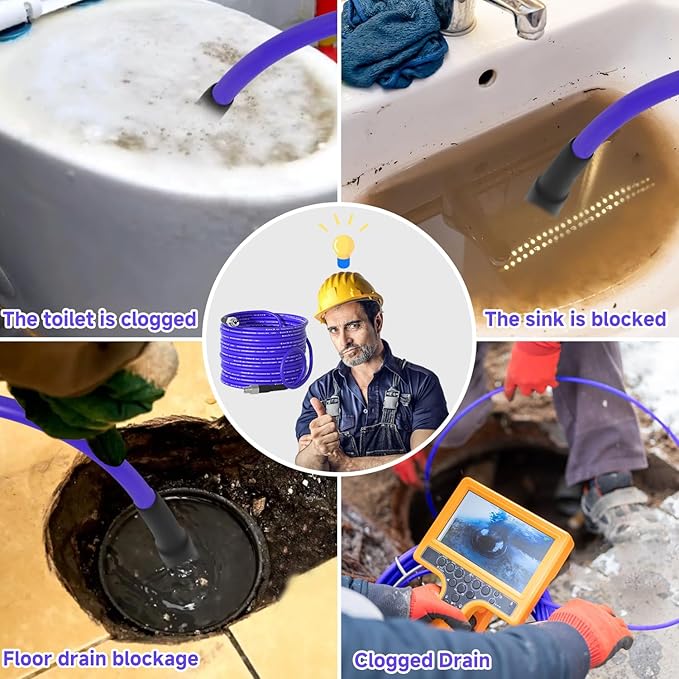 The toilet is clogged

The sink is blocked

Floor drain blockage

Clogged Drain