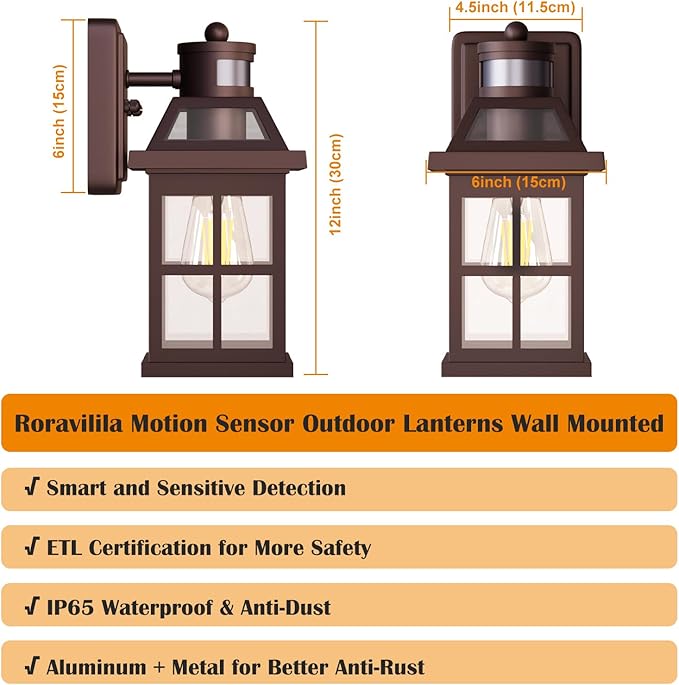 6inch (15cm)

12inch (30cm)

4.5inch (11.5cm)

6inch (15cm)

Roravilila Motion Sensor Outdoor Lanterns Wall Mounted

√ Smart and Sensitive Detection

√ ETL Certification for More Safety

√ IP65 Waterproof & Anti-Dust

√ Aluminum + Metal for Better Anti-Rust