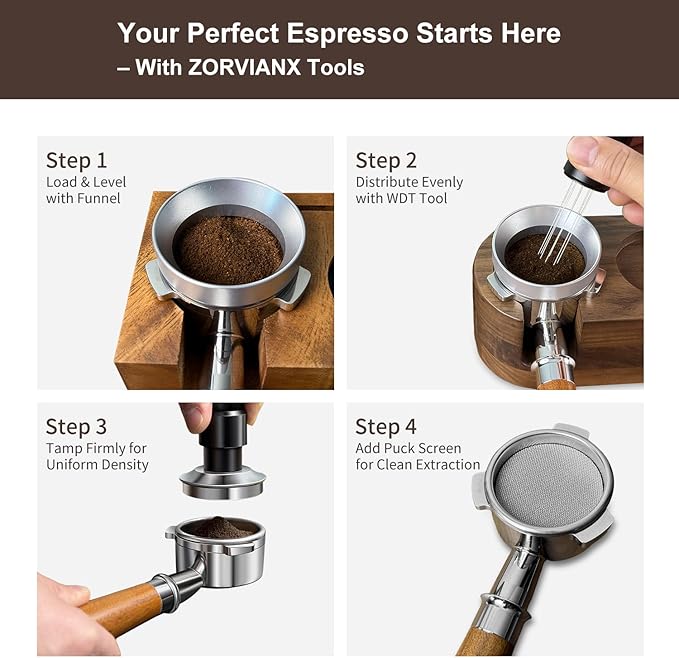 Your Perfect Espresso Starts Here
– With ZORVIANX Tools

Step 1
Load & Level with Funnel

Step 2
Distribute Evenly with WDT Tool

Step 3
Tamp Firmly for Uniform Density

Step 4
Add Puck Screen for Clean Extraction