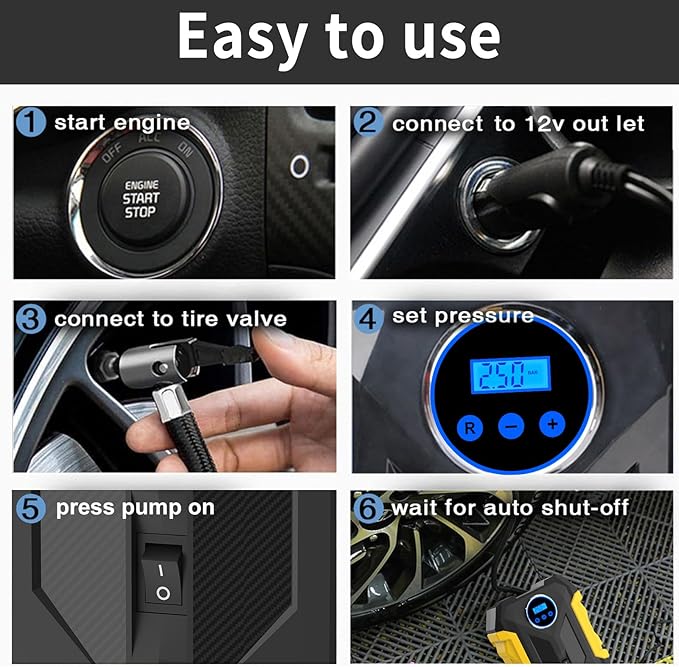 Easy to use

1 start engine

OFF ACC ON

ENGINE START STOP

2 connect to 12v out let

3 connect to tire valve

4 set pressure

2.50 BAR

R − +

5 press pump on

I O

6 wait for auto shut-off