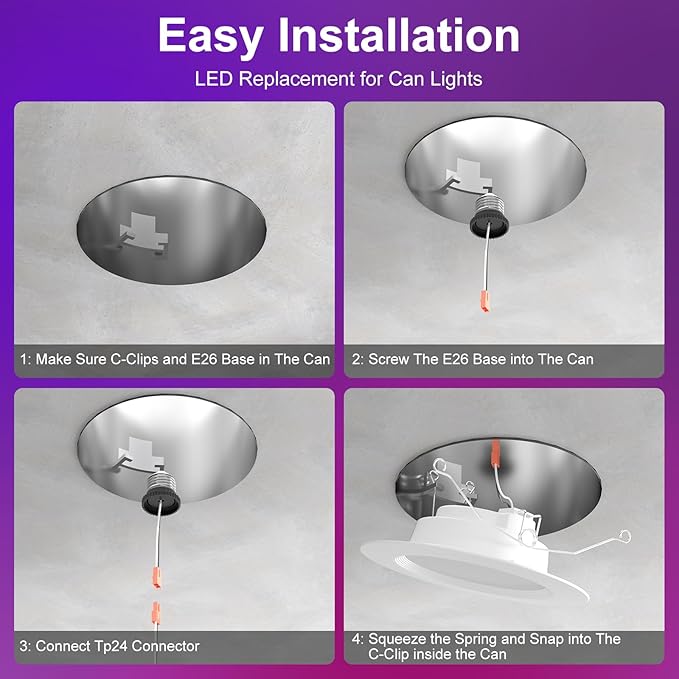 Easy Installation

LED Replacement for Can Lights

1: Make Sure C-Clips and E26 Base in The Can

2: Screw The E26 Base into The Can

3: Connect Tp24 Connector

4: Squeeze the Spring and Snap into The C-Clip inside the Can