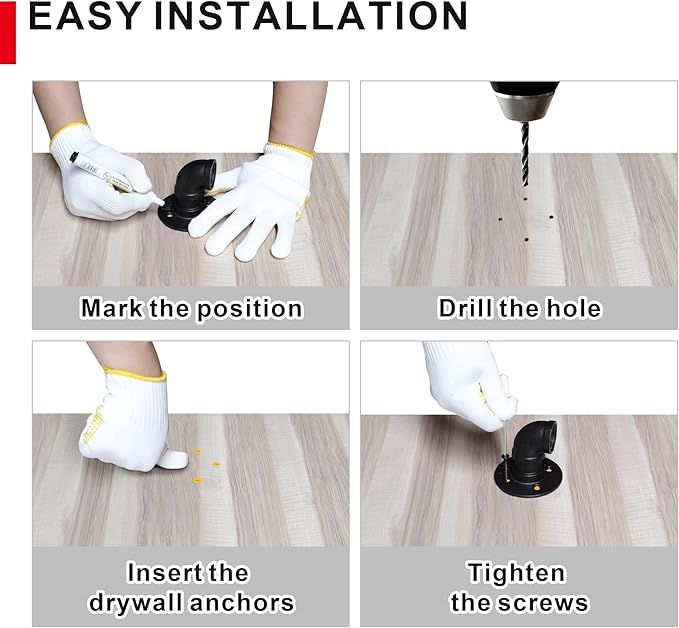 EASY INSTALLATION

Mark the position

Drill the hole

Insert the drywall anchors

Tighten the screws