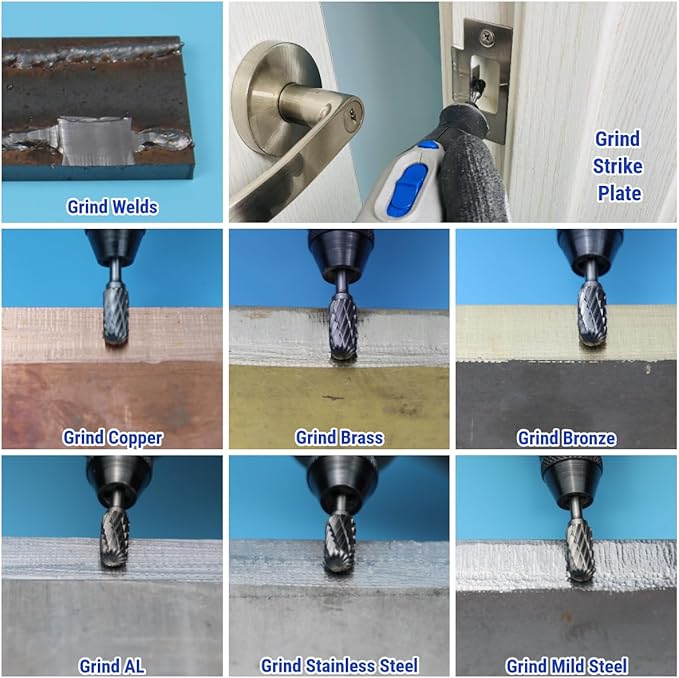 Grind Welds

Grind Strike Plate

Grind Copper

Grind Brass

Grind Bronze

Grind AL

Grind Stainless Steel

Grind Mild Steel