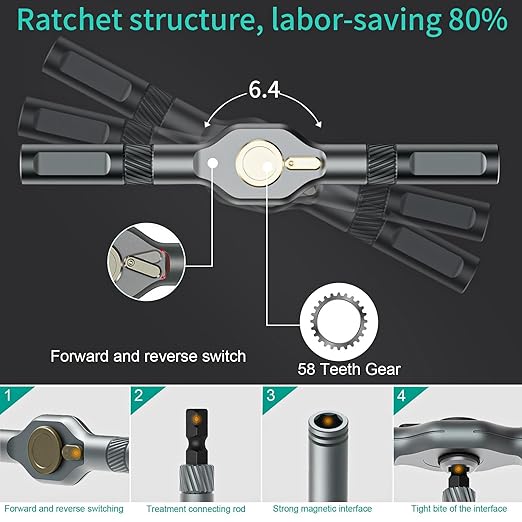 Ratchet structure, labor-saving 80%

6.4

Forward and reverse switch

58 Teeth Gear

1
Forward and reverse switching

2
Treatment connecting rod

3
Strong magnetic interface

4
Tight bite of the interface